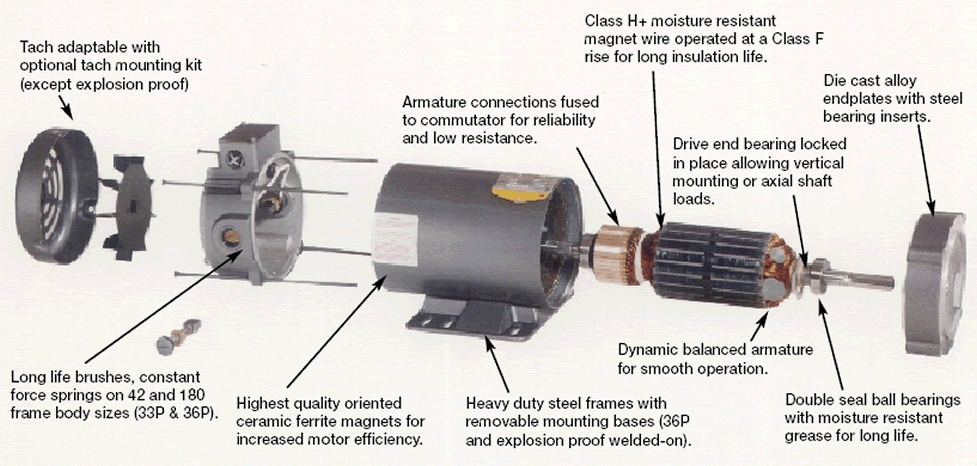 Tach adaptable with optional tach mounting kit (except explosion proof)

Class H+ moisture resistant magnet wire operated at a Class F rise for long insulation life.

Die cast alloy endplates with steel bearing inserts.

Armature connections fused to commutator for reliability and low resistance.

Drive end bearing locked in place allowing vertical mounting or axial shaft loads.

Dynamic balanced armature for smooth operation.

Long life brushes, constant force springs on 42 and 180 frame body sizes (33P & 36P).

Highest quality oriented ceramic ferrite magnets for increased motor efficiency.

Heavy duty steel frames with removable mounting bases (36P and explosion proof welded-on).

Double seal ball bearings with moisture resistant grease for long life.